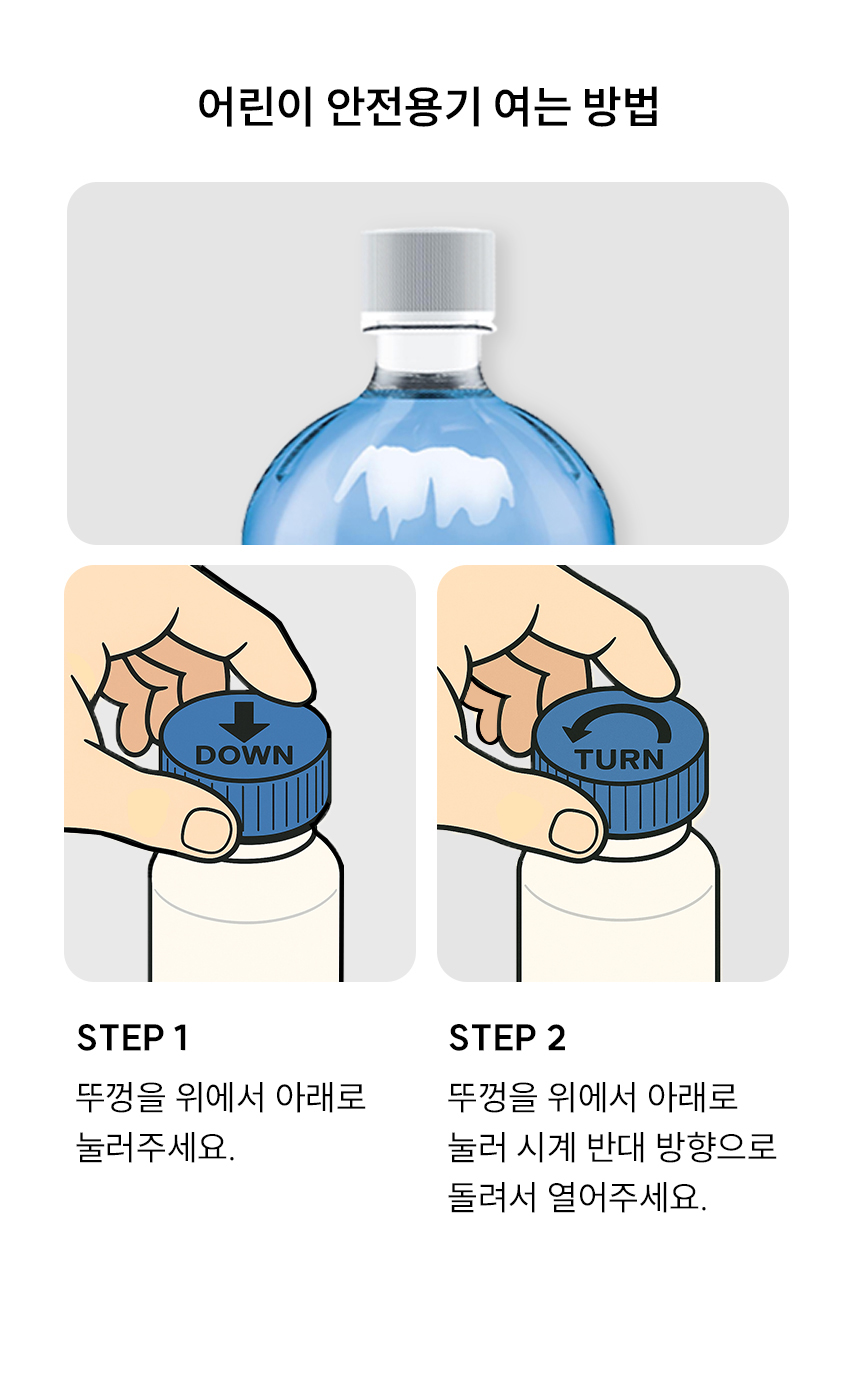 어린이 안전용기 여는 방법

DOWN

TURN

STEP 1

뚜껑을 위에서 아래로 눌러주세요.

STEP 2

뚜껑을 위에서 아래로 눌러 시계 반대 방향으로 돌려서 열어주세요.