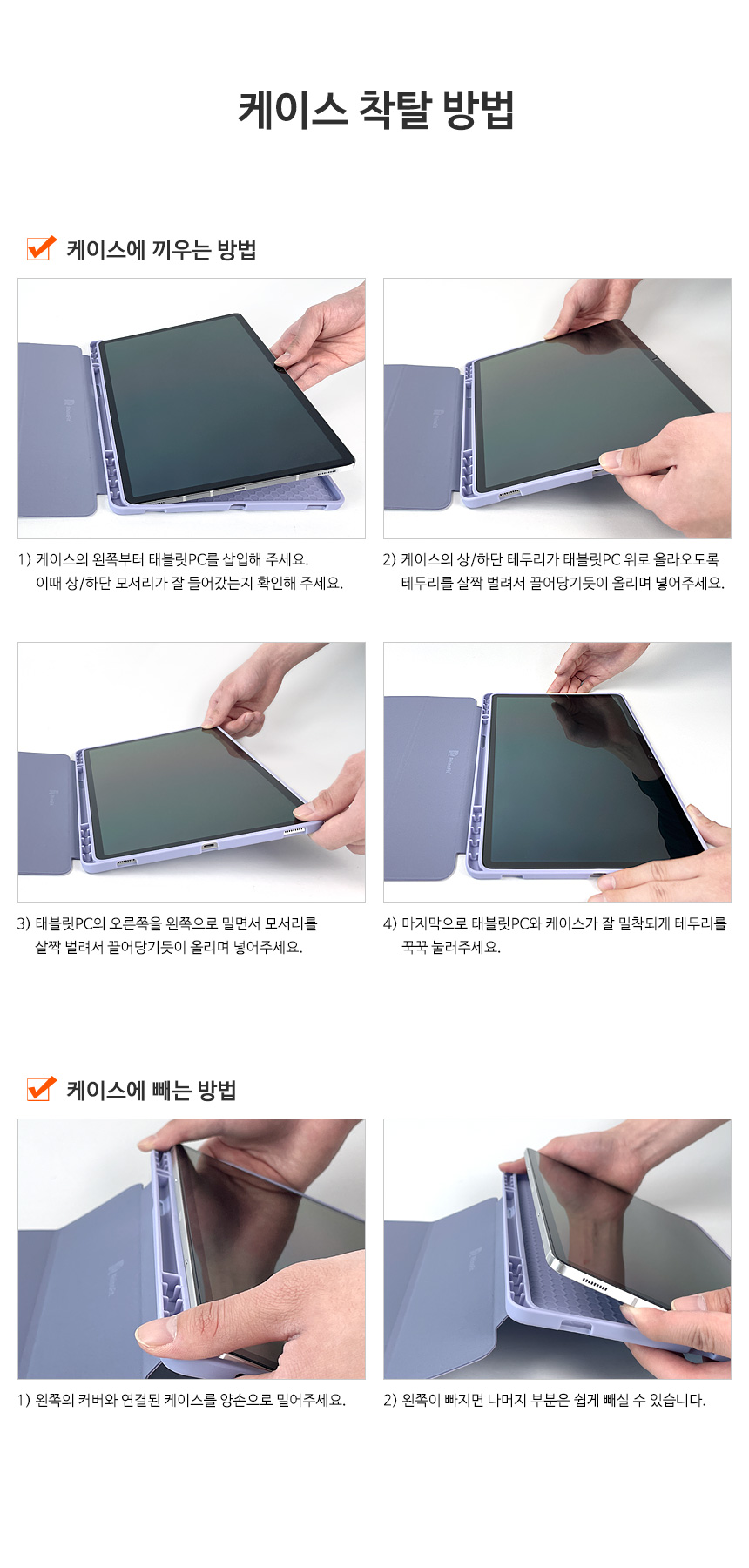 케이스 착탈 방법

케이스에 끼우는 방법

1) 케이스의 왼쪽부터 태블릿PC를 삽입해 주세요.
이때 상/하단 모서리가 잘 들어갔는지 확인해 주세요.

2) 케이스의 상/하단 테두리가 태블릿PC 위로 올라오도록
테두리를 살짝 벌려서 끌어당기듯이 올리며 넣어주세요.

3) 태블릿PC의 오른쪽을 왼쪽으로 밀면서 모서리를
살짝 벌려서 끌어당기듯이 올리며 넣어주세요.

4) 마지막으로 태블릿PC와 케이스가 잘 밀착되게 테두리를
꾹꾹 눌러주세요.

케이스에 빼는 방법

1) 왼쪽의 커버와 연결된 케이스를 양손으로 밀어주세요.

2) 왼쪽이 빠지면 나머지 부분은 쉽게 빼실 수 있습니다.