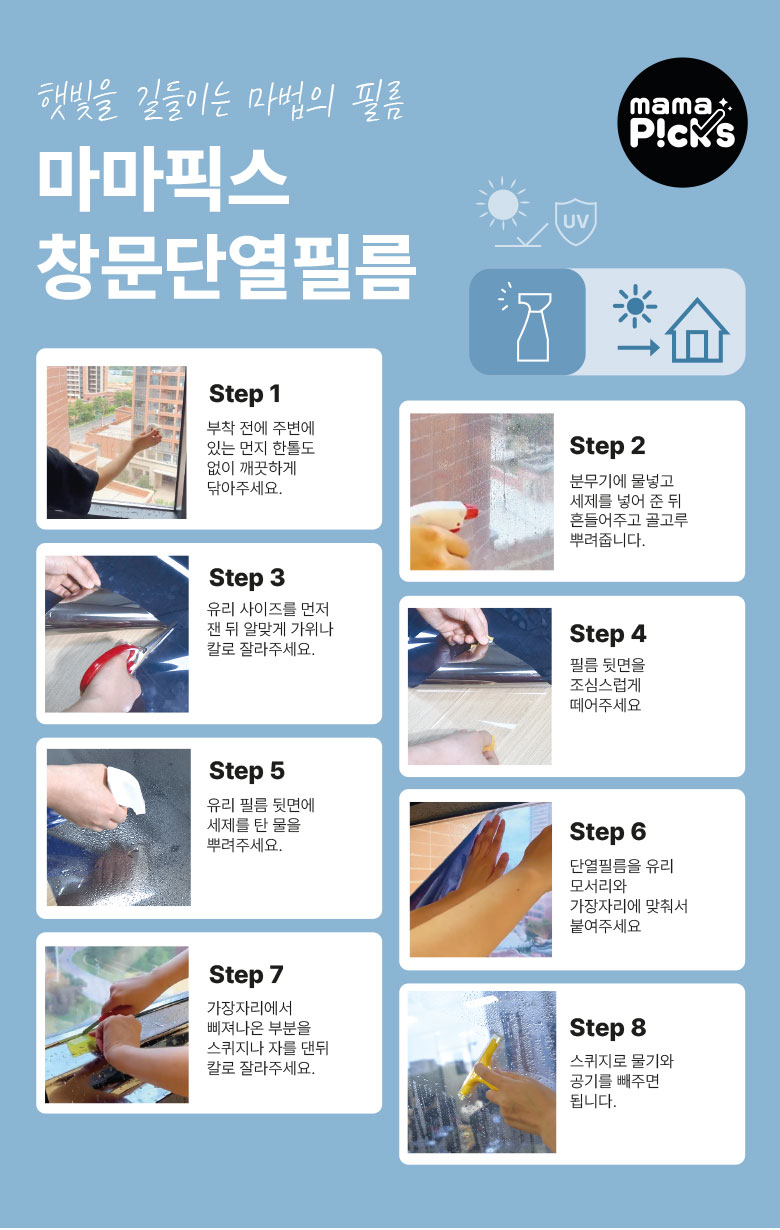 햇빛을 길들이는 마법의 필름

마마픽스 창문단열필름

mama P!cks

UV

Step 1
부착 전에 주변에 있는 먼지 한톨도 없이 깨끗하게 닦아주세요.

Step 2
분무기에 물넣고 세제를 넣어 준 뒤 흔들어주고 골고루 뿌려줍니다.

Step 3
유리 사이즈를 먼저 잰 뒤 알맞게 가위나 칼로 잘라주세요.

Step 4
필름 뒷면을 조심스럽게 떼어주세요

Step 5
유리 필름 뒷면에 세제를 탄 물을 뿌려주세요.

Step 6
단열필름을 유리 모서리와 가장자리에 맞춰서 붙여주세요

Step 7
가장자리에서 삐져나온 부분을 스퀴지나 자를 댄뒤 칼로 잘라주세요.

Step 8
스퀴지로 물기와 공기를 빼주면 됩니다.