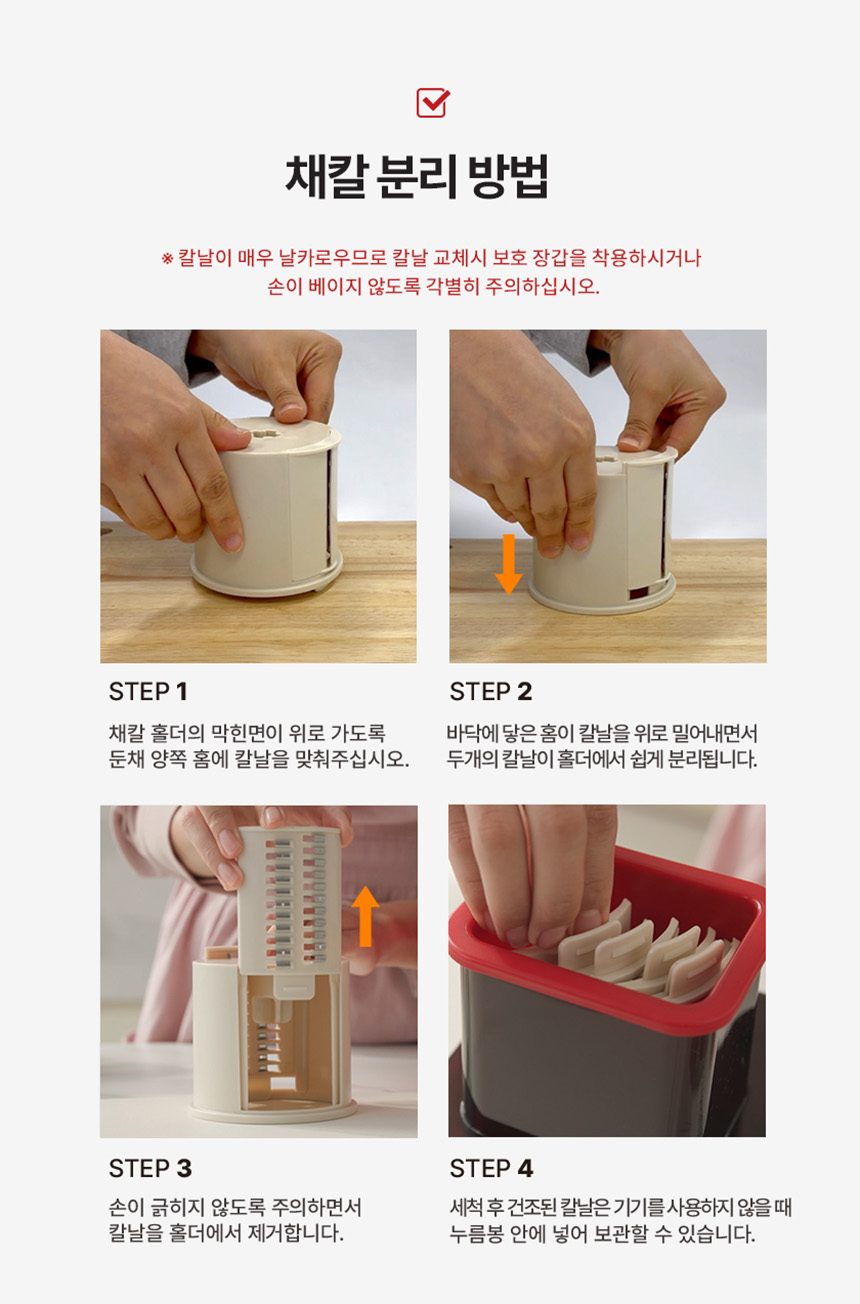 채칼 분리 방법

※ 칼날이 매우 날카로우므로 칼날 교체시 보호 장갑을 착용하시거나 손이 베이지 않도록 각별히 주의하십시오.

STEP 1

채칼 홀더의 막힌면이 위로 가도록 둔채 양쪽 홈에 칼날을 맞춰주십시오.

STEP 2

바닥에 닿은 홈이 칼날을 위로 밀어내면서 두개의 칼날이 홀더에서 쉽게 분리됩니다.

STEP 3

손이 긁히지 않도록 주의하면서 칼날을 홀더에서 제거합니다.

STEP 4

세척 후 건조된 칼날은 기기를 사용하지 않을 때 누름봉 안에 넣어 보관할 수 있습니다.