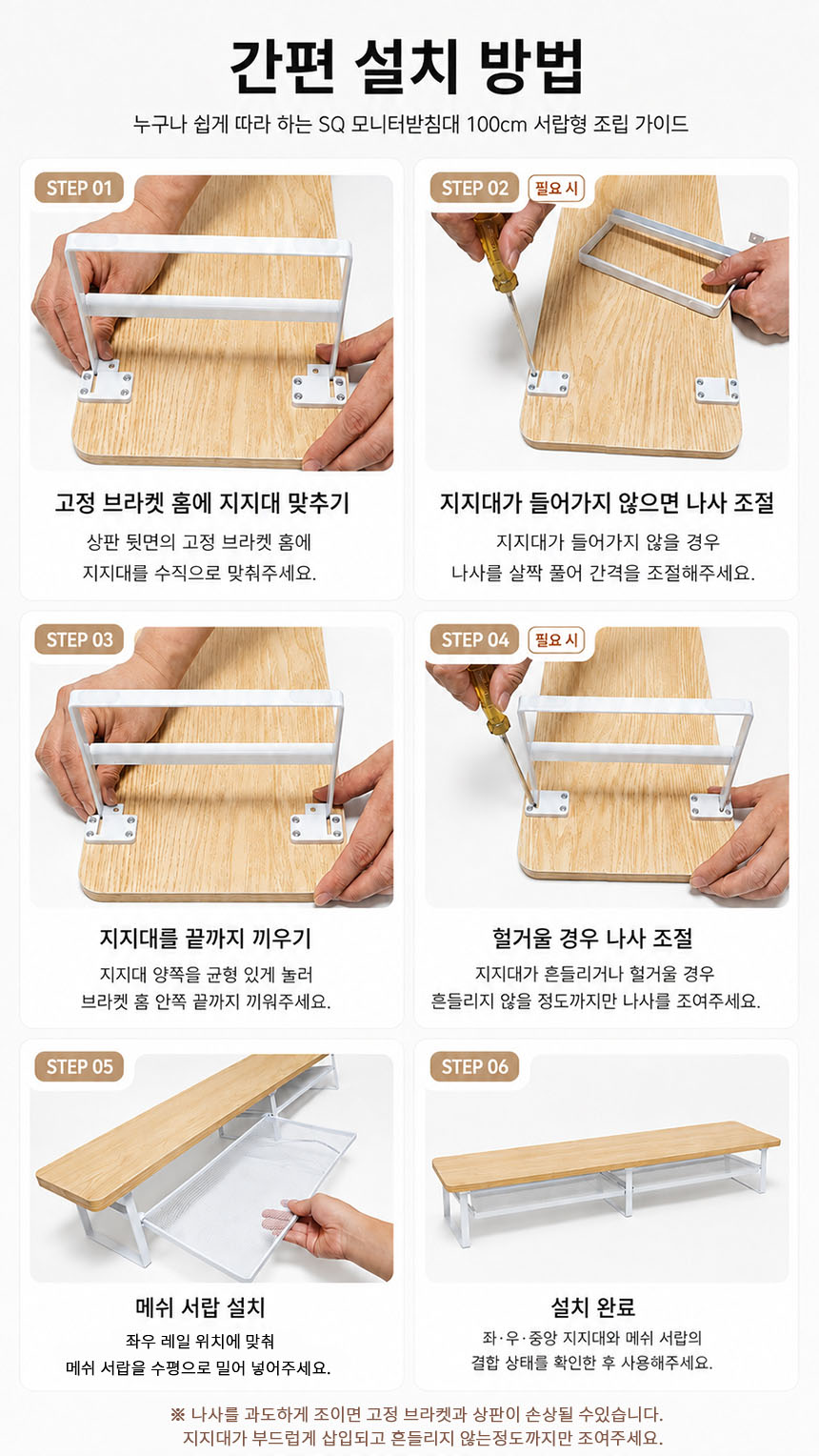 간편 설치 방법

누구나 쉽게 따라 하는 SQ 모니터받침대 100cm 서랍형 조립 가이드

STEP 01

고정 브라켓 홈에 지지대 맞추기

상판 뒷면의 고정 브라켓 홈에
지지대를 수직으로 맞춰주세요.

STEP 02 필요 시

지지대가 들어가지 않으면 나사 조절

지지대가 들어가지 않을 경우
나사를 살짝 풀어 간격을 조절해주세요.

STEP 03

지지대를 끝까지 끼우기

지지대 양쪽을 균형 있게 눌러
브라켓 홈 안쪽 끝까지 끼워주세요.

STEP 04 필요 시

헐거울 경우 나사 조절

지지대가 흔들리거나 헐거울 경우
흔들리지 않을 정도까지만 나사를 조여주세요.

STEP 05

메쉬 서랍 설치

좌우 레일 위치에 맞춰
메쉬 서랍을 수평으로 밀어 넣어주세요.

STEP 06

설치 완료

좌·우·중앙 지지대와 메쉬 서랍의
결합 상태를 확인한 후 사용해주세요.

※ 나사를 과도하게 조이면 고정 브라켓과 상판이 손상될 수있습니다.
지지대가 부드럽게 삽입되고 흔들리지 않는정도까지만 조여주세요.