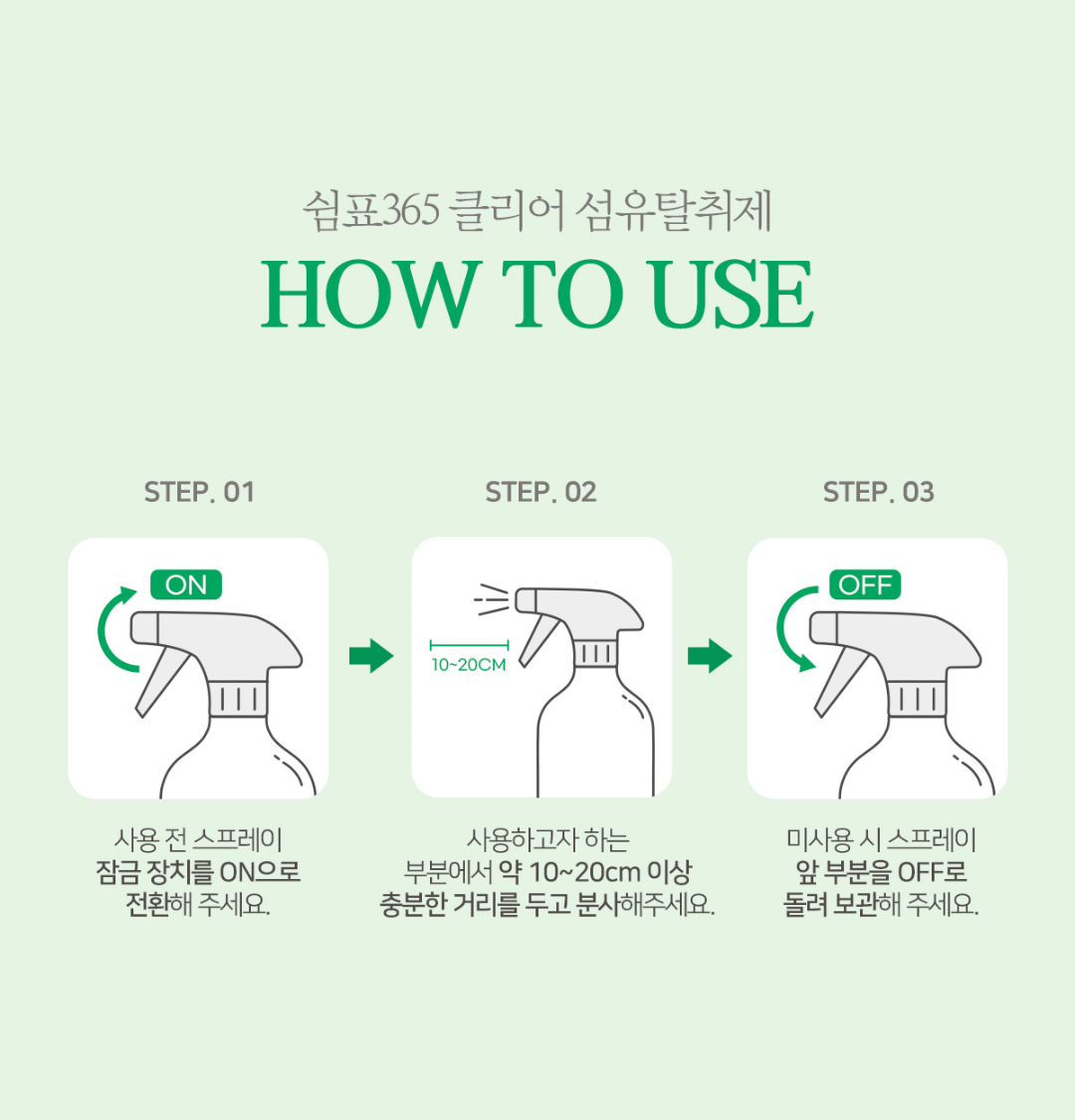 쉼표365 클리어 섬유탈취제

HOW TO USE

STEP. 01

ON

사용 전 스프레이 잠금 장치를 ON으로 전환해 주세요.

STEP. 02

10~20CM

사용하고자 하는 부분에서 약 10~20cm 이상 충분한 거리를 두고 분사해주세요.

STEP. 03

OFF

미사용 시 스프레이 앞 부분을 OFF로 돌려 보관해 주세요.