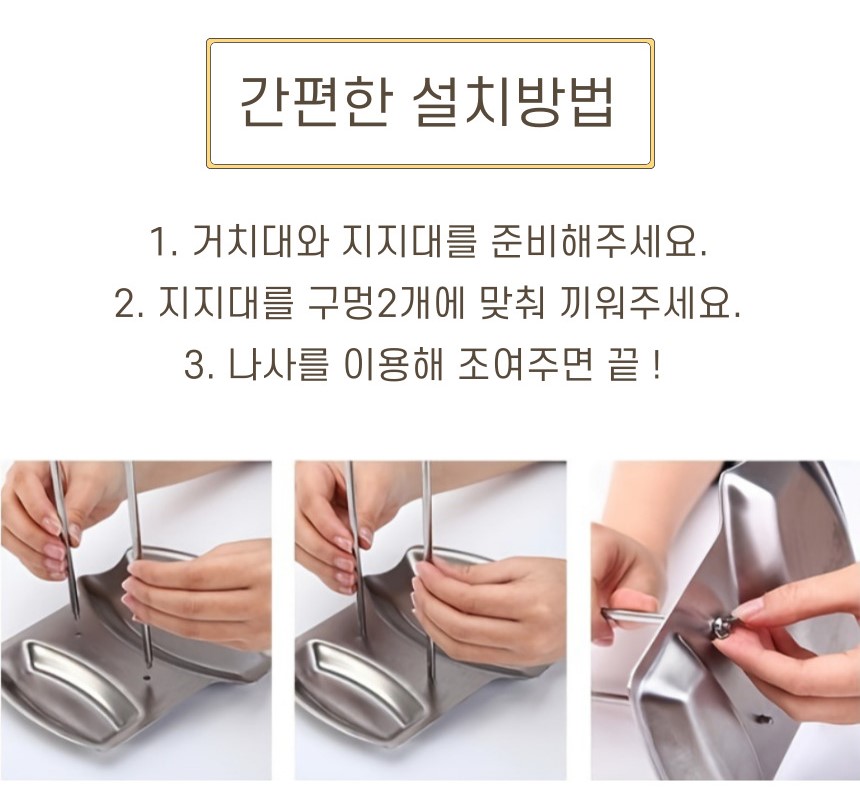 간편한 설치방법

1. 거치대와 지지대를 준비해주세요.
2. 지지대를 구멍2개에 맞춰 끼워주세요.
3. 나사를 이용해 조여주면 끝 !