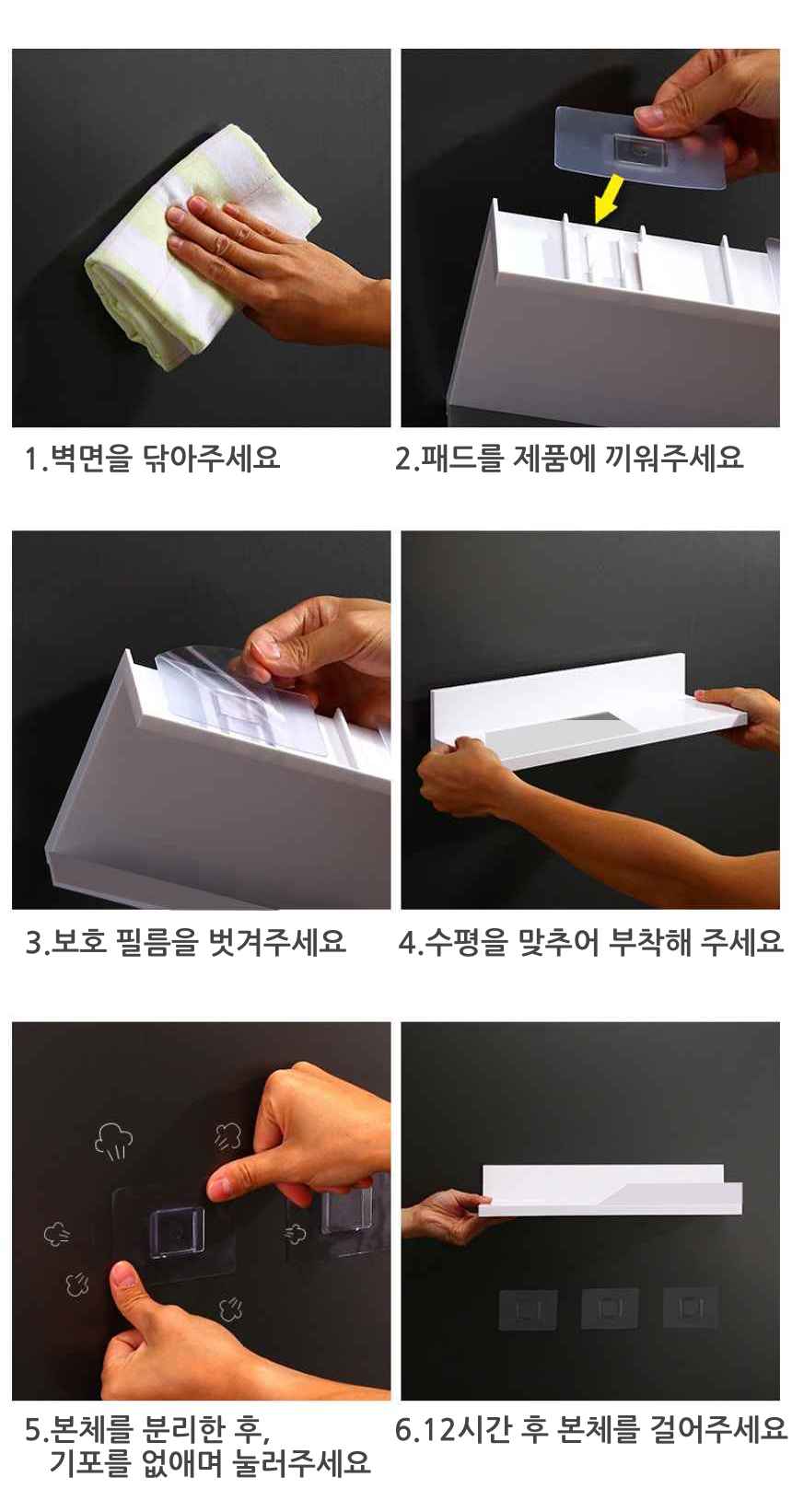 1.벽면을 닦아주세요

2.패드를 제품에 끼워주세요

3.보호 필름을 벗겨주세요

4.수평을 맞추어 부착해 주세요

5.본체를 분리한 후, 기포를 없애며 눌러주세요

6.12시간 후 본체를 걸어주세요