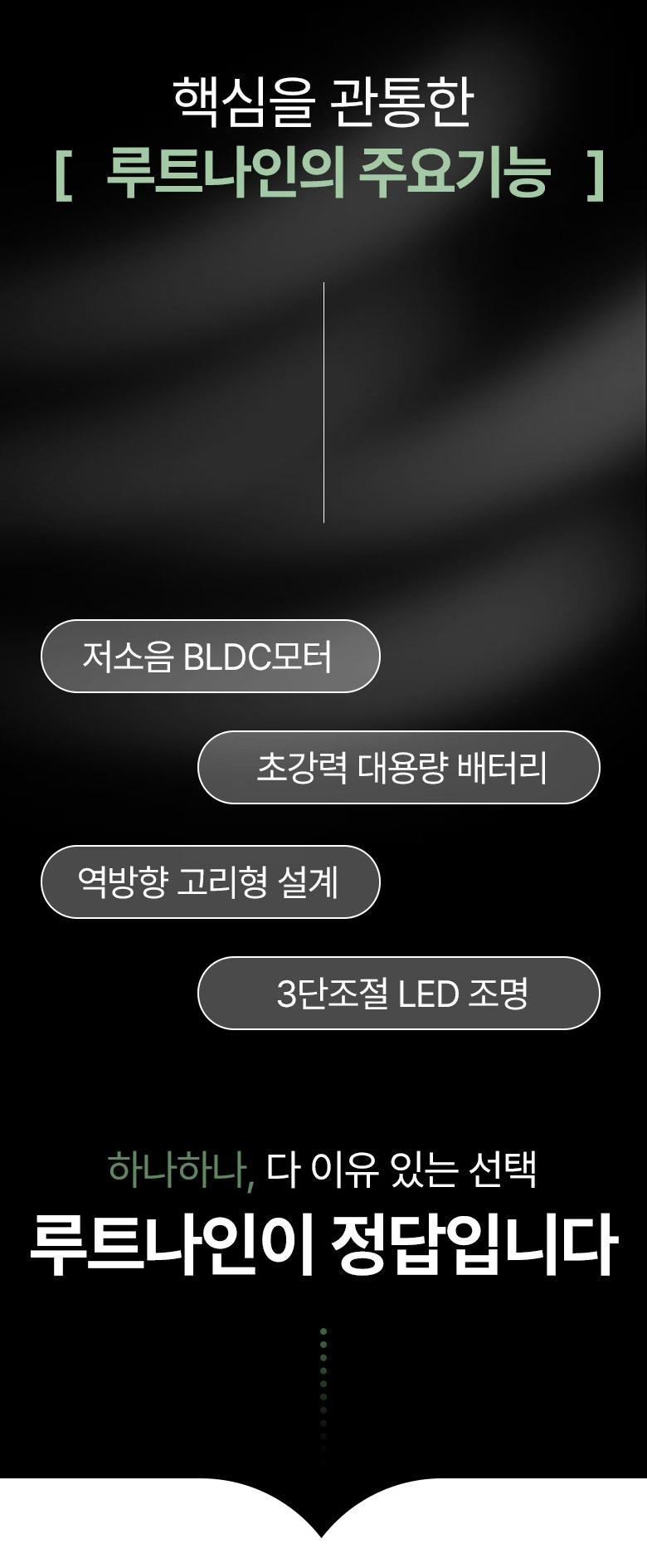 핵심을 관통한
[ 루트나인의 주요기능 ]

저소음 BLDC모터

초강력 대용량 배터리

역방향 고리형 설계

3단조절 LED 조명

하나하나, 다 이유 있는 선택
루트나인이 정답입니다