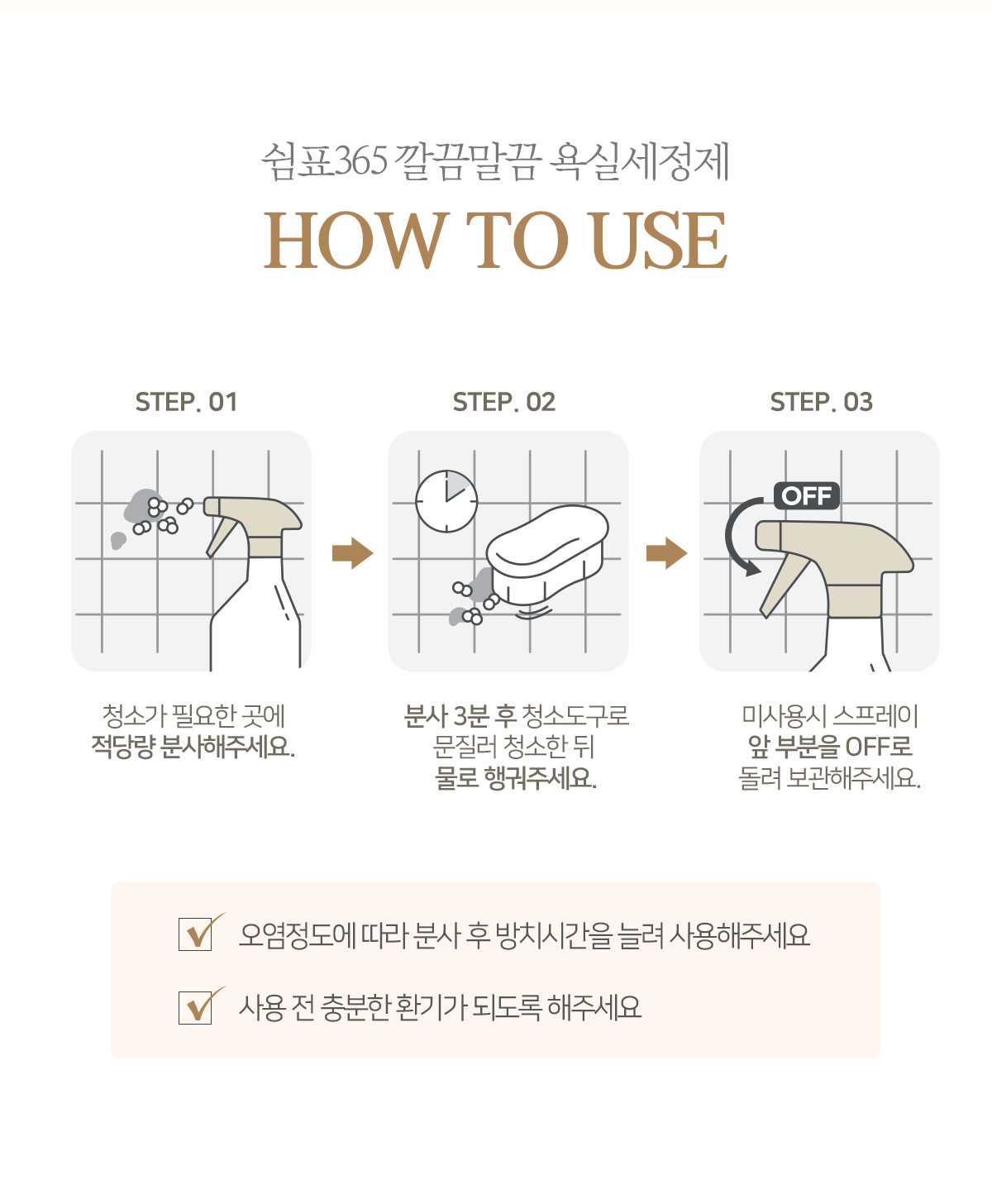 쉼표365 깔끔말끔 욕실세정제

HOW TO USE

STEP. 01

청소가 필요한 곳에
적당량 분사해주세요.

STEP. 02

분사 3분 후 청소도구로
문질러 청소한 뒤
물로 헹궈주세요.

STEP. 03

OFF

미사용시 스프레이
앞 부분을 OFF로
돌려 보관해주세요.

오염정도에 따라 분사 후 방치시간을 늘려 사용해주세요

사용 전 충분한 환기가 되도록 해주세요