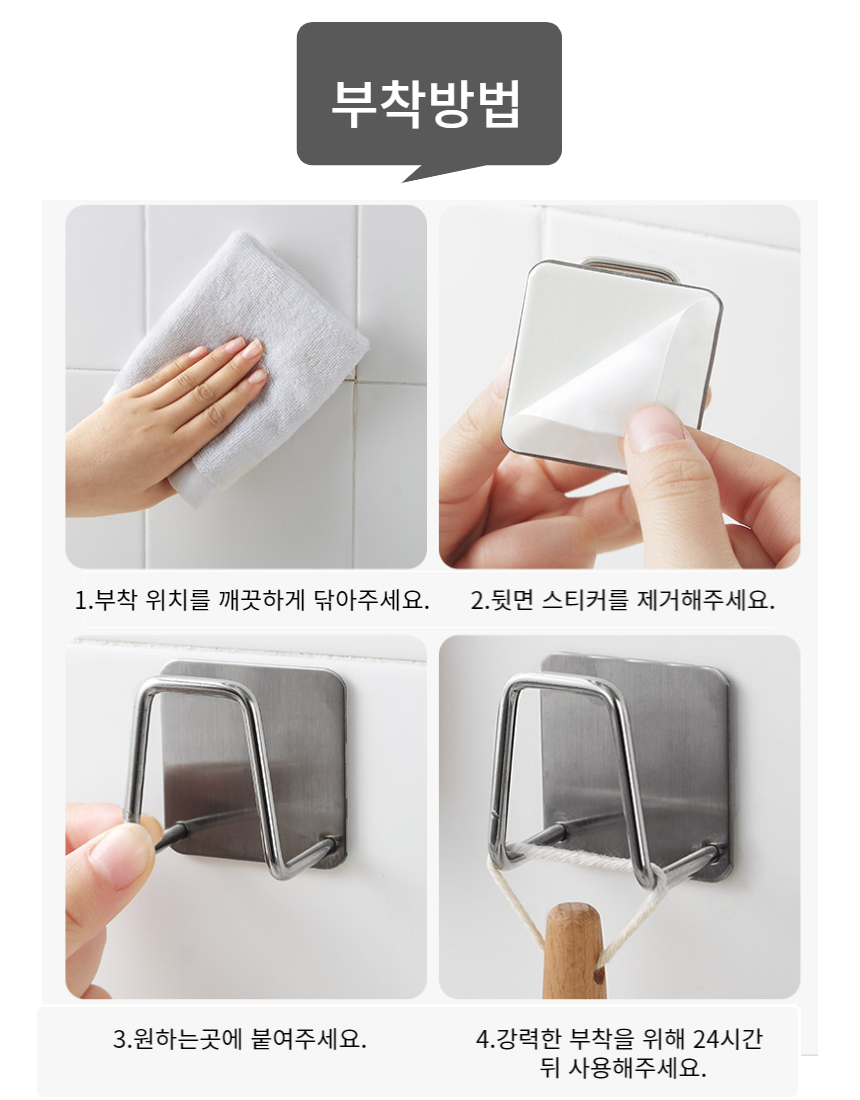 부착방법

1.부착 위치를 깨끗하게 닦아주세요.

2.뒷면 스티커를 제거해주세요.

3.원하는곳에 붙여주세요.

4.강력한 부착을 위해 24시간 뒤 사용해주세요.