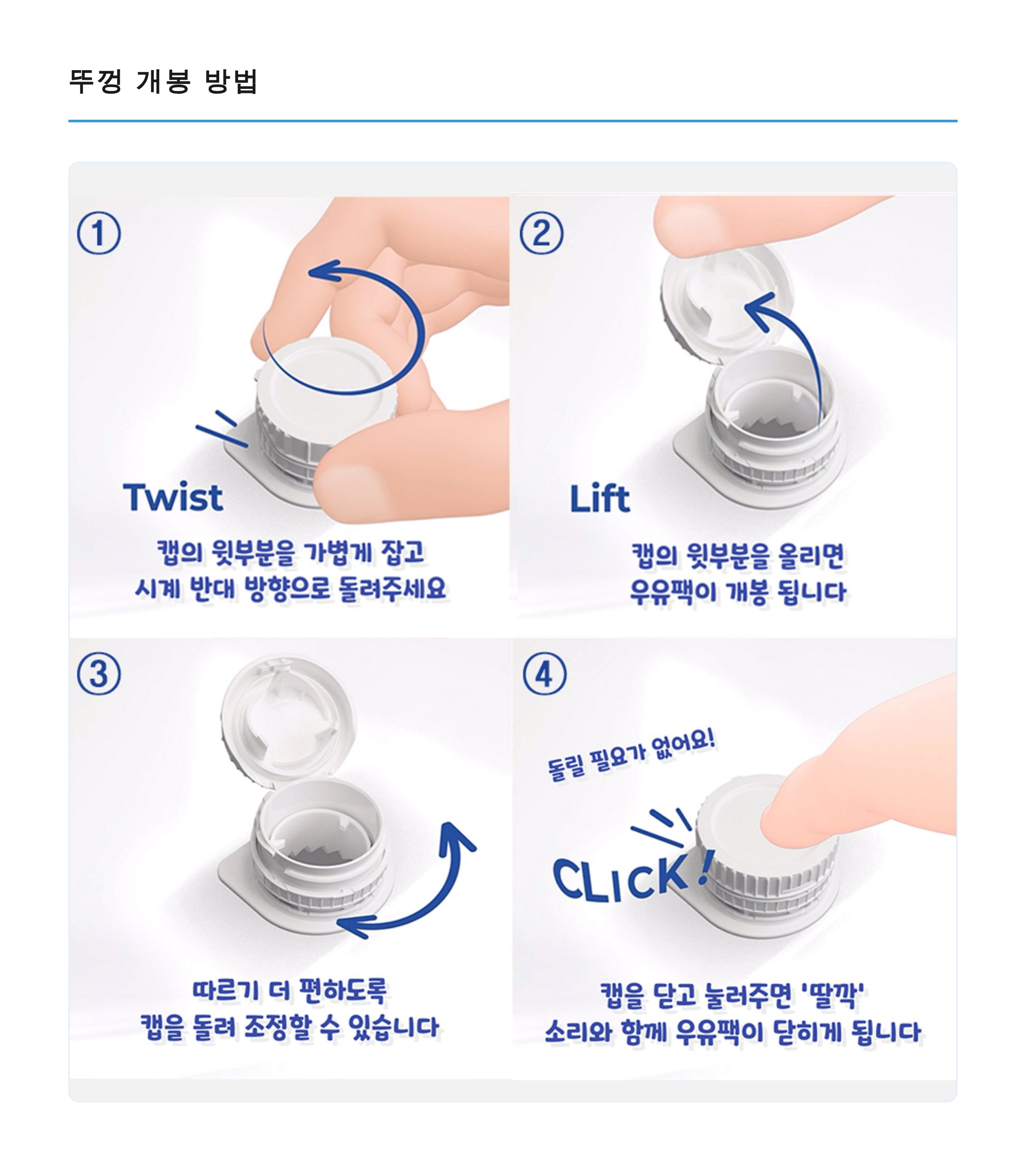 뚜껑 개봉 방법

①

Twist

캡의 윗부분을 가볍게 잡고
시계 반대 방향으로 돌려주세요

②

Lift

캡의 윗부분을 올리면
우유팩이 개봉 됩니다

③

따르기 더 편하도록
캡을 돌려 조정할 수 있습니다

④

돌릴 필요가 없어요!

CLICK!

캡을 닫고 눌러주면 '딸깍'
소리와 함께 우유팩이 닫히게 됩니다