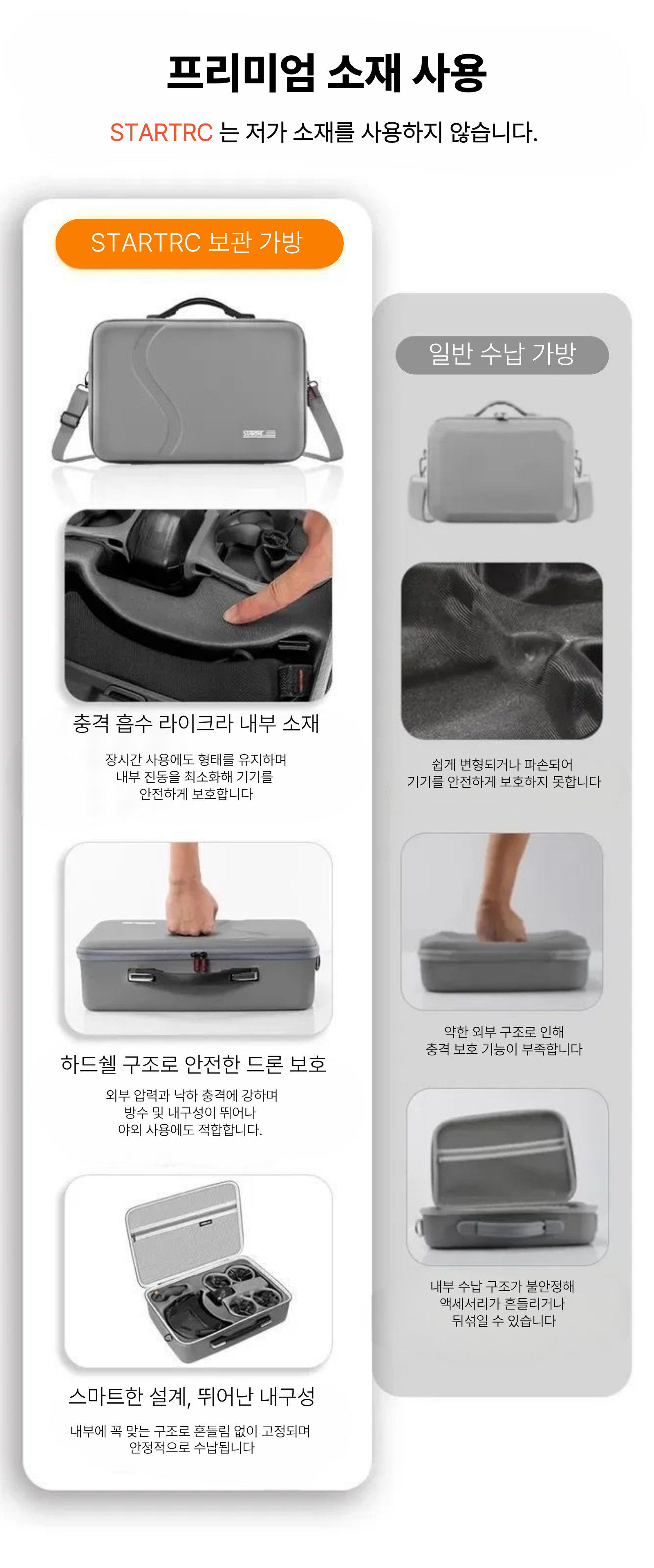 프리미엄 소재 사용

STARTRC 는 저가 소재를 사용하지 않습니다.

STARTRC 보관 가방

STARTRC

충격 흡수 라이크라 내부 소재

장시간 사용에도 형태를 유지하며 내부 진동을 최소화해 기기를 안전하게 보호합니다

하드쉘 구조로 안전한 드론 보호

외부 압력과 낙하 충격에 강하며 방수 및 내구성이 뛰어나 야외 사용에도 적합합니다.

스마트한 설계, 뛰어난 내구성

내부에 꼭 맞는 구조로 흔들림 없이 고정되며 안정적으로 수납됩니다

일반 수납 가방

쉽게 변형되거나 파손되어 기기를 안전하게 보호하지 못합니다

약한 외부 구조로 인해 충격 보호 기능이 부족합니다

내부 수납 구조가 불안정해 액세서리가 흔들리거나 뒤섞일 수 있습니다